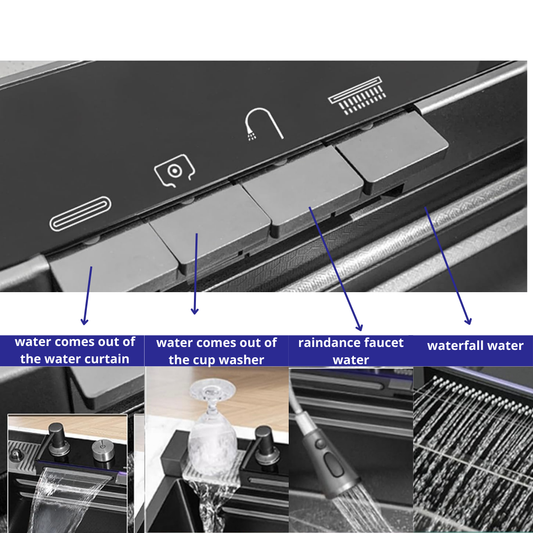 water comes out of the water curtain

water comes out of the cup washer

raindance faucet water

waterfall water